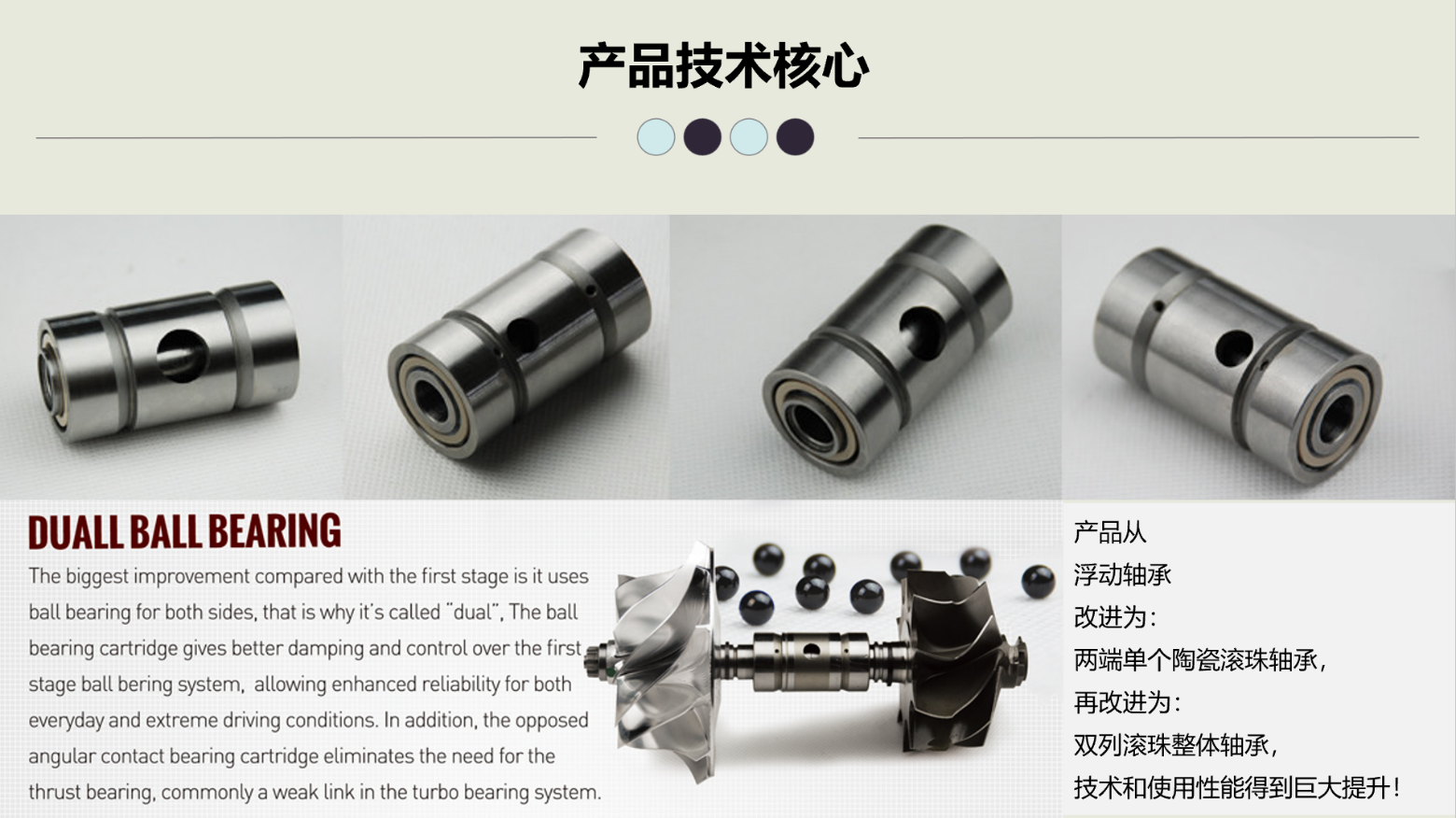 产品技术核心

DUALL BALL BEARING

The biggest improvement compared with the first stage is it uses ball bearing for both sides, that is why it's called "dual", The ball bearing cartridge gives better damping and control over the first stage ball bering system, allowing enhanced reliability for both everyday and extreme driving conditions. In addition, the opposed angular contact bearing cartridge eliminates the need for the thrust bearing, commonly a weak link in the turbo bearing system.

产品从
浮动轴承
改进为：
两端单个陶瓷滚珠轴承，
再改进为：
双列滚珠整体轴承，
技术和使用性能得到巨大提升！